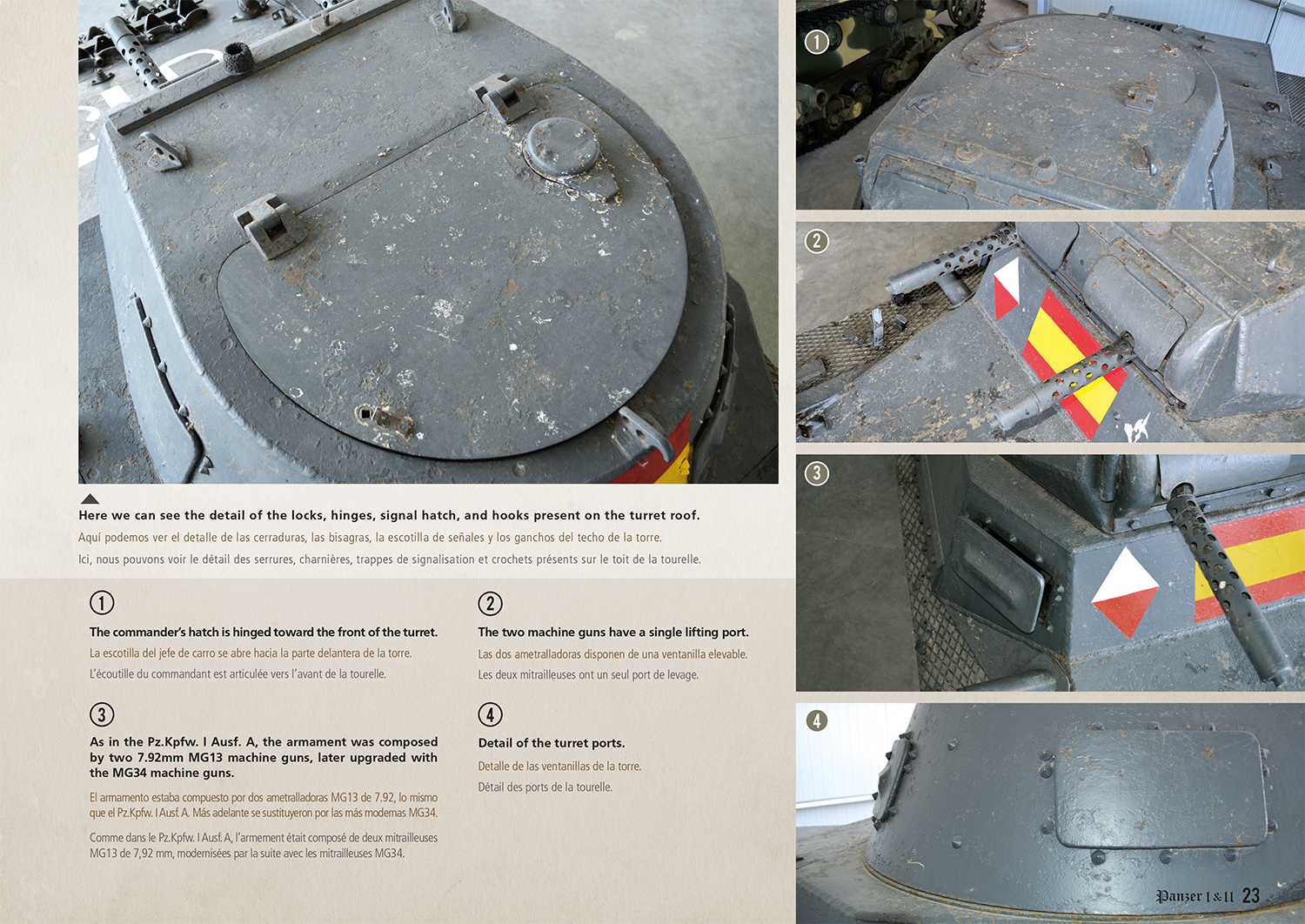 Here we can see the detail of the locks, hinges, signal hatch, and hooks present on the turret roof.
Aquí podemos ver el detalle de las cerraduras, las bisagras, la escotilla de señales y los ganchos del techo de la torre.
Ici, nous pouvons voir le détail des serrures, charnières, trappes de signalisation et crochets présents sur le toit de la tourelle.

1
The commander's hatch is hinged toward the front of the turret.
La escotilla del jefe de carro se abre hacia la parte delantera de la torre.
L'écoutille du commandant est articulée vers l'avant de la tourelle.

3
As in the Pz.Kpfw. I Ausf. A, the armament was composed by two 7.92mm MG13 machine guns, later upgraded with the MG34 machine guns.
El armamento estaba compuesto por dos ametralladoras MG13 de 7.92, lo mismo que el Pz.Kpfw. I Ausf. A. Más adelante se sustituyeron por las más modernas MG34.
Comme dans le Pz.Kpfw. I Ausf. A, l'armement était composé de deux mitrailleuses MG13 de 7,92 mm, modernisées par la suite avec les mitrailleuses MG34.

2
The two machine guns have a single lifting port.
Las dos ametralladoras disponen de una ventanilla elevable.
Les deux mitrailleuses ont un seul port de levage.

4
Detail of the turret ports.
Detalle de las ventanillas de la torre.
Détail des ports de la tourelle.

1

2

3

4

Panzer I & II 23