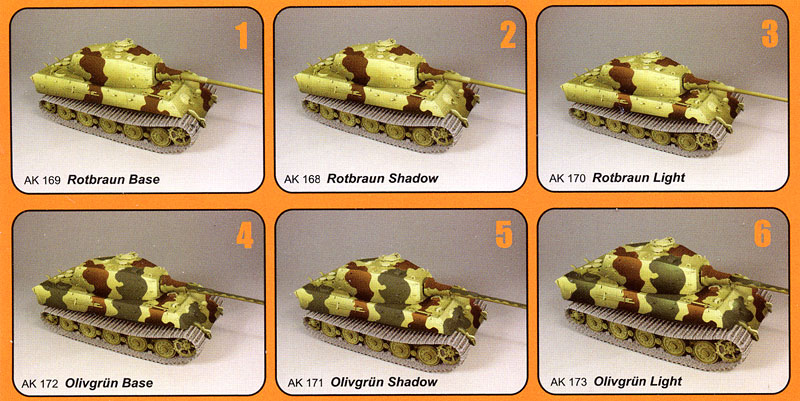 1
AK 169 Rotbraun Base

2
AK 168 Rotbraun Shadow

3
AK 170 Rotbraun Light

4
AK 172 Olivgrün Base

5
AK 171 Olivgrün Shadow

6
AK 173 Olivgrün Light